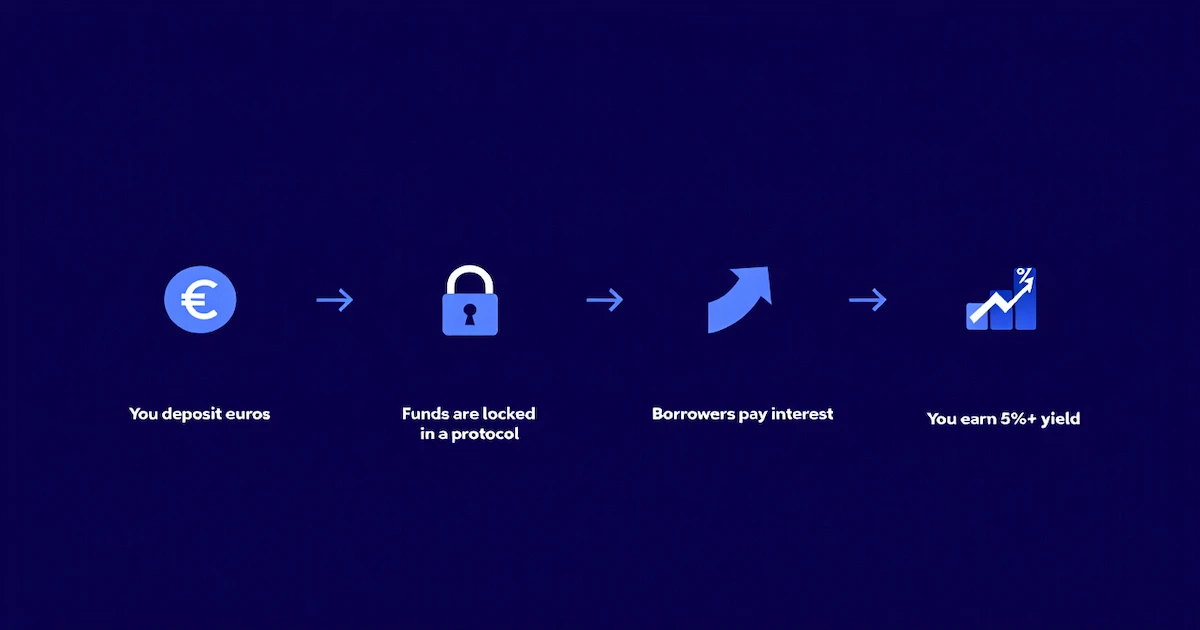 €

You deposit euros

Funds are locked in a protocol

Borrowers pay interest

%

You earn 5%+ yield